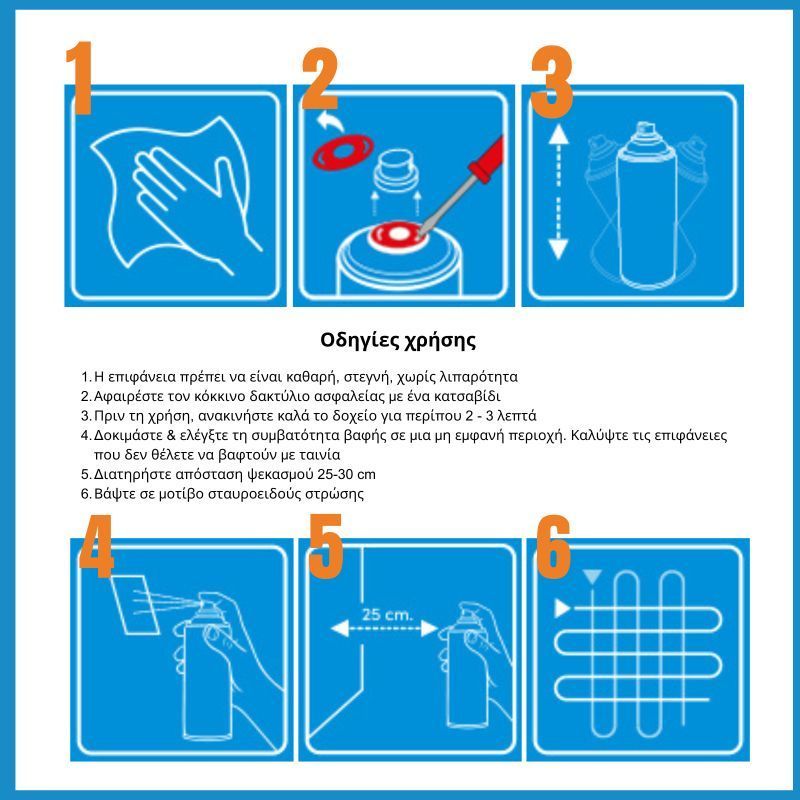 1

2

3

Οδηγίες χρήσης

1. Η επιφάνεια πρέπει να είναι καθαρή, στεγνή, χωρίς λιπαρότητα
2. Αφαιρέστε τον κόκκινο δακτύλιο ασφαλείας με ένα κατσαβίδι
3. Πριν τη χρήση, ανακινήστε καλά το δοχείο για περίπου 2 - 3 λεπτά
4. Δοκιμάστε & ελέγξτε τη συμβατότητα βαφής σε μια μη εμφανή περιοχή. Καλύψτε τις επιφάνειες που δεν θέλετε να βαφτούν με ταινία
5. Διατηρήστε απόσταση ψεκασμού 25-30 cm
6. Βάψτε σε μοτίβο σταυροειδούς στρώσης

4

5

25 cm.

6